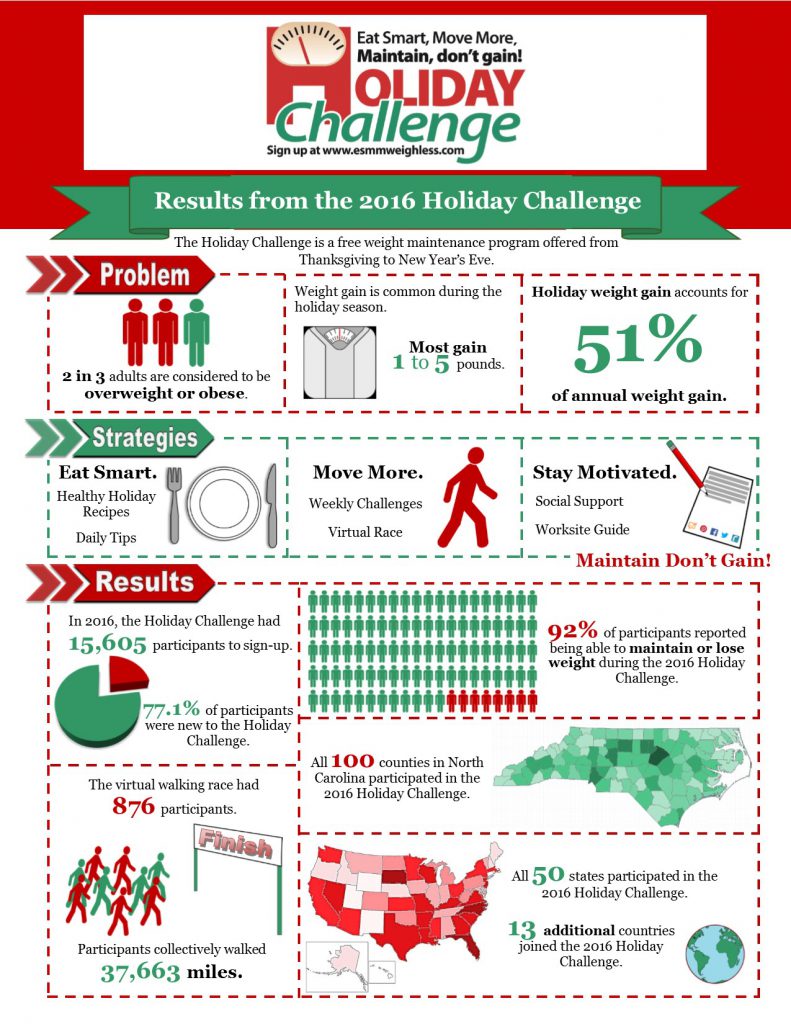 Eat Smart, Move More, Maintain, don't gain!

HOLIDAY Challenge

Sign up at www.esmmweighless.com

Results from the 2016 Holiday Challenge

The Holiday Challenge is a free weight maintenance program offered from Thanksgiving to New Year's Eve.

Problem

2 in 3 adults are considered to be overweight or obese.

Weight gain is common during the holiday season.

Most gain 1 to 5 pounds.

Holiday weight gain accounts for

51%

of annual weight gain.

Strategies

Eat Smart.

Healthy Holiday Recipes

Daily Tips

Move More.

Weekly Challenges

Virtual Race

Stay Motivated.

Social Support

Worksite Guide

Maintain Don't Gain!

Results

In 2016, the Holiday Challenge had 15,605 participants to sign-up.

77.1% of participants were new to the Holiday Challenge.

92% of participants reported being able to maintain or lose weight during the 2016 Holiday Challenge.

All 100 counties in North Carolina participated in the 2016 Holiday Challenge.

The virtual walking race had 876 participants.

Finish

Participants collectively walked 37,663 miles.

All 50 states participated in the 2016 Holiday Challenge.

13 additional countries joined the 2016 Holiday Challenge.