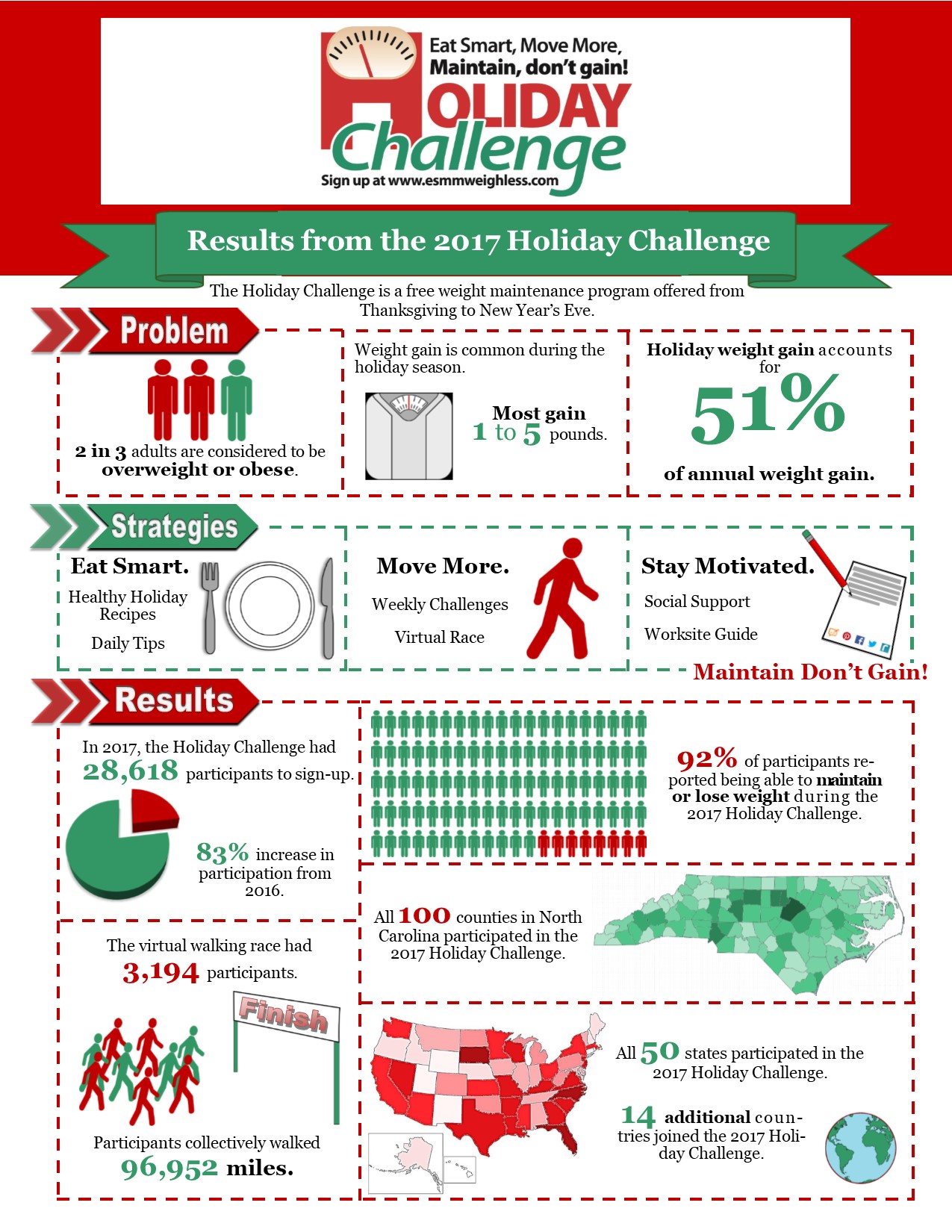 Eat Smart, Move More, Maintain, don't gain!

HOLIDAY Challenge

Sign up at www.esmmweighless.com

Results from the 2017 Holiday Challenge

The Holiday Challenge is a free weight maintenance program offered from Thanksgiving to New Year's Eve.

Problem

2 in 3 adults are considered to be overweight or obese.

Weight gain is common during the holiday season.

Most gain 1 to 5 pounds.

Holiday weight gain accounts for

51%

of annual weight gain.

Strategies

Eat Smart.

Healthy Holiday Recipes

Daily Tips

Move More.

Weekly Challenges

Virtual Race

Stay Motivated.

Social Support

Worksite Guide

Maintain Don't Gain!

Results

In 2017, the Holiday Challenge had 28,618 participants to sign-up.

83% increase in participation from 2016.

92% of participants reported being able to maintain or lose weight during the 2017 Holiday Challenge.

All 100 counties in North Carolina participated in the 2017 Holiday Challenge.

The virtual walking race had 3,194 participants.

Finish

Participants collectively walked 96,952 miles.

All 50 states participated in the 2017 Holiday Challenge.

14 additional countries joined the 2017 Holiday Challenge.